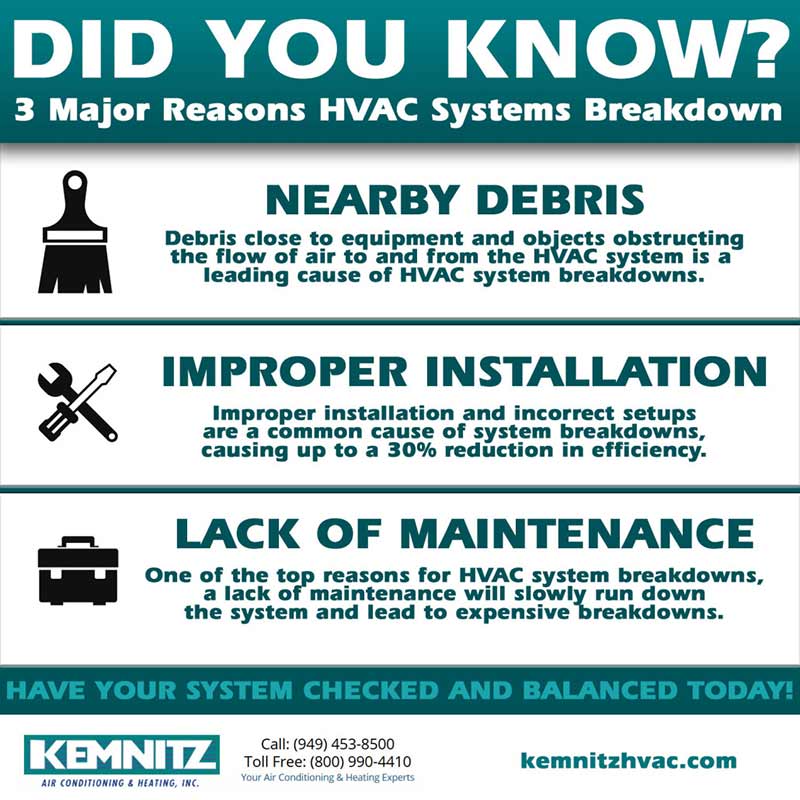 DID YOU KNOW?
3 Major Reasons HVAC Systems Breakdown

NEARBY DEBRIS
Debris close to equipment and objects obstructing the flow of air to and from the HVAC system is a leading cause of HVAC system breakdowns.

IMPROPER INSTALLATION
Improper installation and incorrect setups are a common cause of system breakdowns, causing up to a 30% reduction in efficiency.

LACK OF MAINTENANCE
One of the top reasons for HVAC system breakdowns, a lack of maintenance will slowly run down the system and lead to expensive breakdowns.

HAVE YOUR SYSTEM CHECKED AND BALANCED TODAY!

KEMNITZ
AIR CONDITIONING & HEATING, INC.

Call: (949) 453-8500
Toll Free: (800) 990-4410
Your Air Conditioning & Heating Experts

kemnitzhvac.com